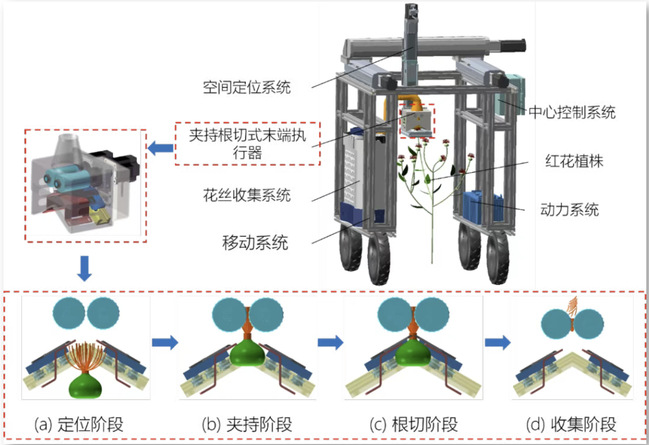 空间定位系统

中心控制系统

夹持根切式末端执行器

红花植株

花丝收集系统

动力系统

移动系统

(a) 定位阶段

(b) 夹持阶段

(c) 根切阶段

(d) 收集阶段